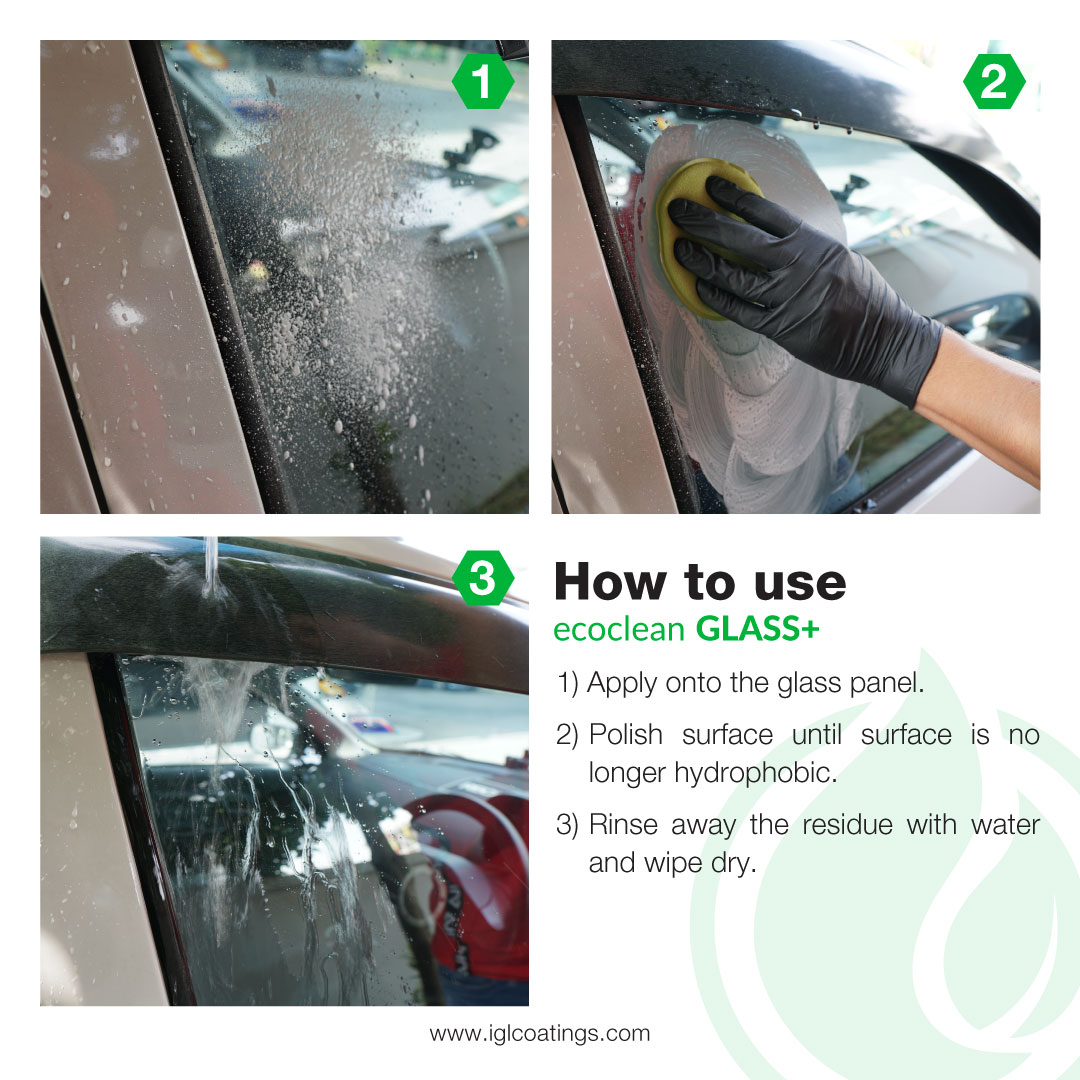 1

2

3

How to use
ecoclean GLASS+

1) Apply onto the glass panel.

2) Polish surface until surface is no longer hydrophobic.

3) Rinse away the residue with water and wipe dry.

www.iglcoatings.com