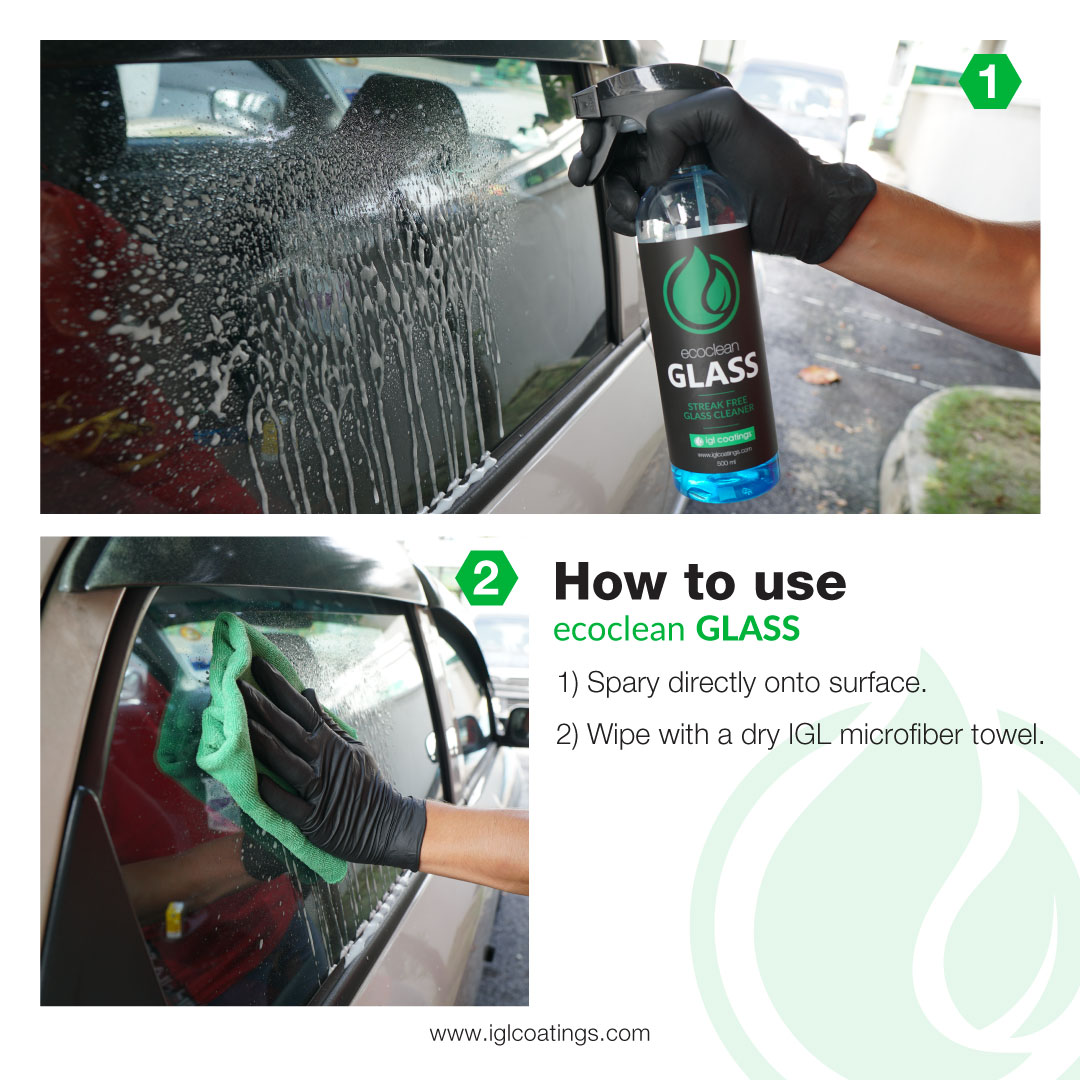 1

ecoclean
GLASS
STREAK FREE
GLASS CLEANER
igl coatings
www.iglcoatings.com
500 ml

2

How to use
ecoclean GLASS

1) Spary directly onto surface.

2) Wipe with a dry IGL microfiber towel.

www.iglcoatings.com