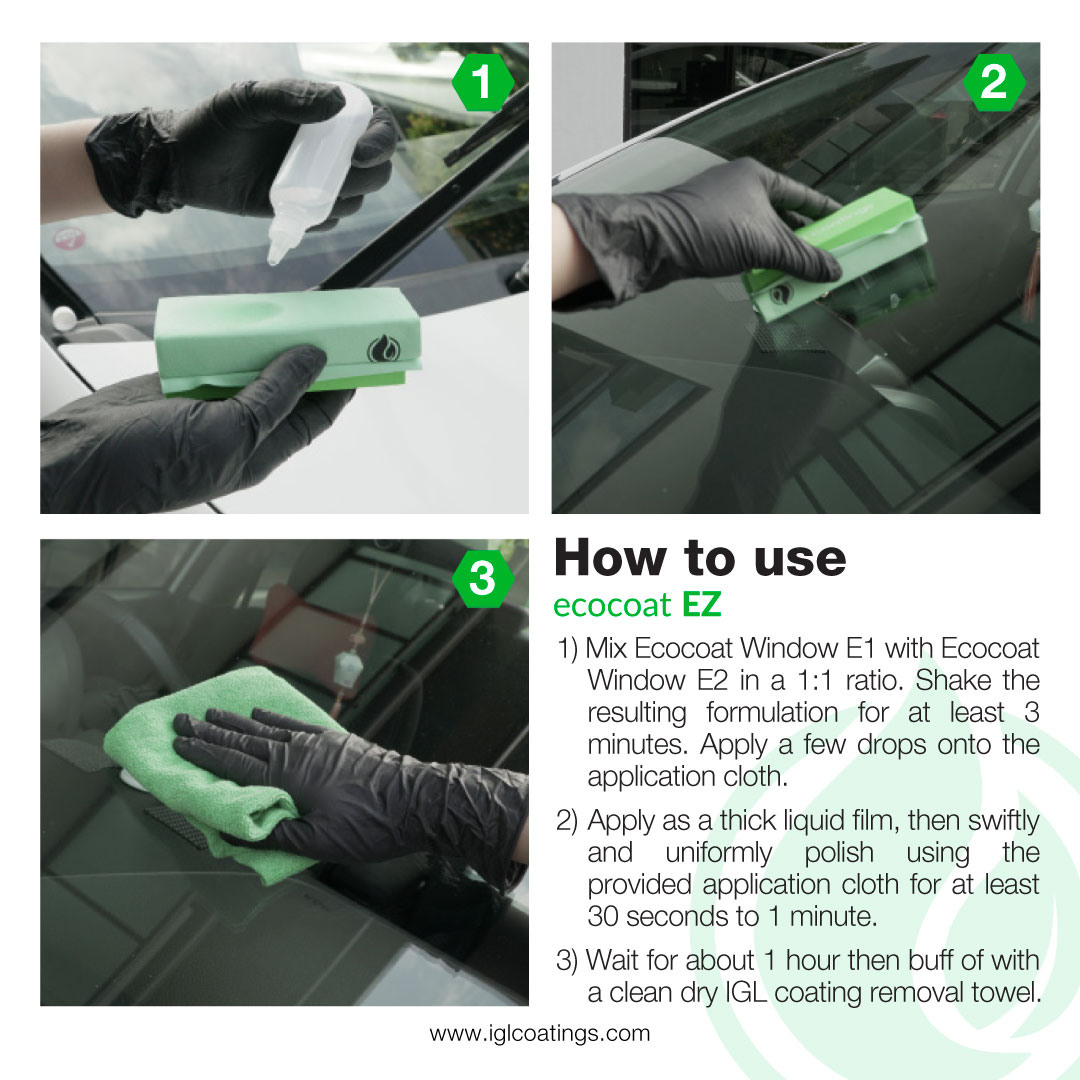 1

2

3

How to use
ecocoat EZ

1) Mix Ecocoat Window E1 with Ecocoat Window E2 in a 1:1 ratio. Shake the resulting formulation for at least 3 minutes. Apply a few drops onto the application cloth.

2) Apply as a thick liquid film, then swiftly and uniformly polish using the provided application cloth for at least 30 seconds to 1 minute.

3) Wait for about 1 hour then buff of with a clean dry IGL coating removal towel.

www.iglcoatings.com