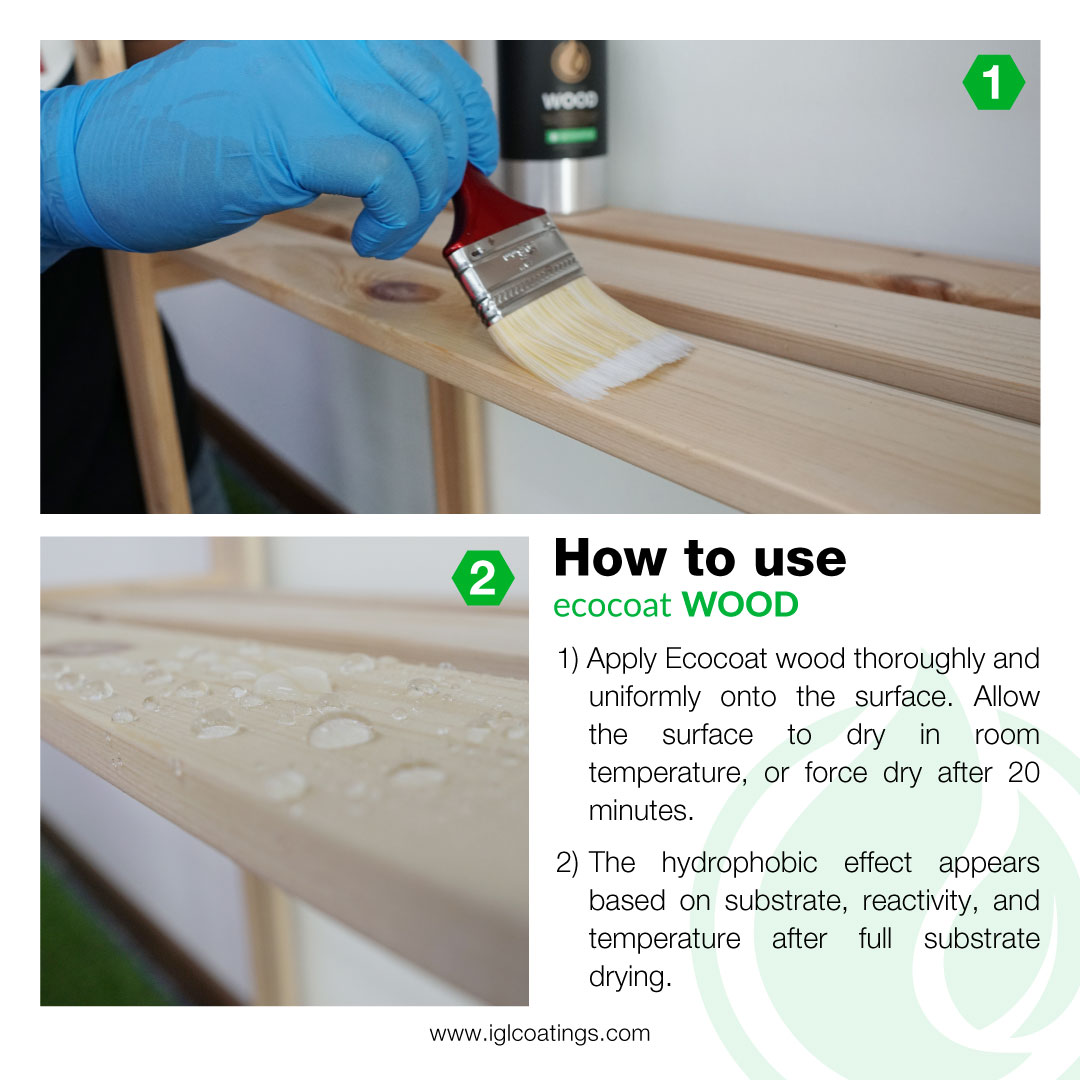 WOOD

1

2

How to use
ecocoat WOOD

1) Apply Ecocoat wood thoroughly and uniformly onto the surface. Allow the surface to dry in room temperature, or force dry after 20 minutes.

2) The hydrophobic effect appears based on substrate, reactivity, and temperature after full substrate drying.

www.iglcoatings.com