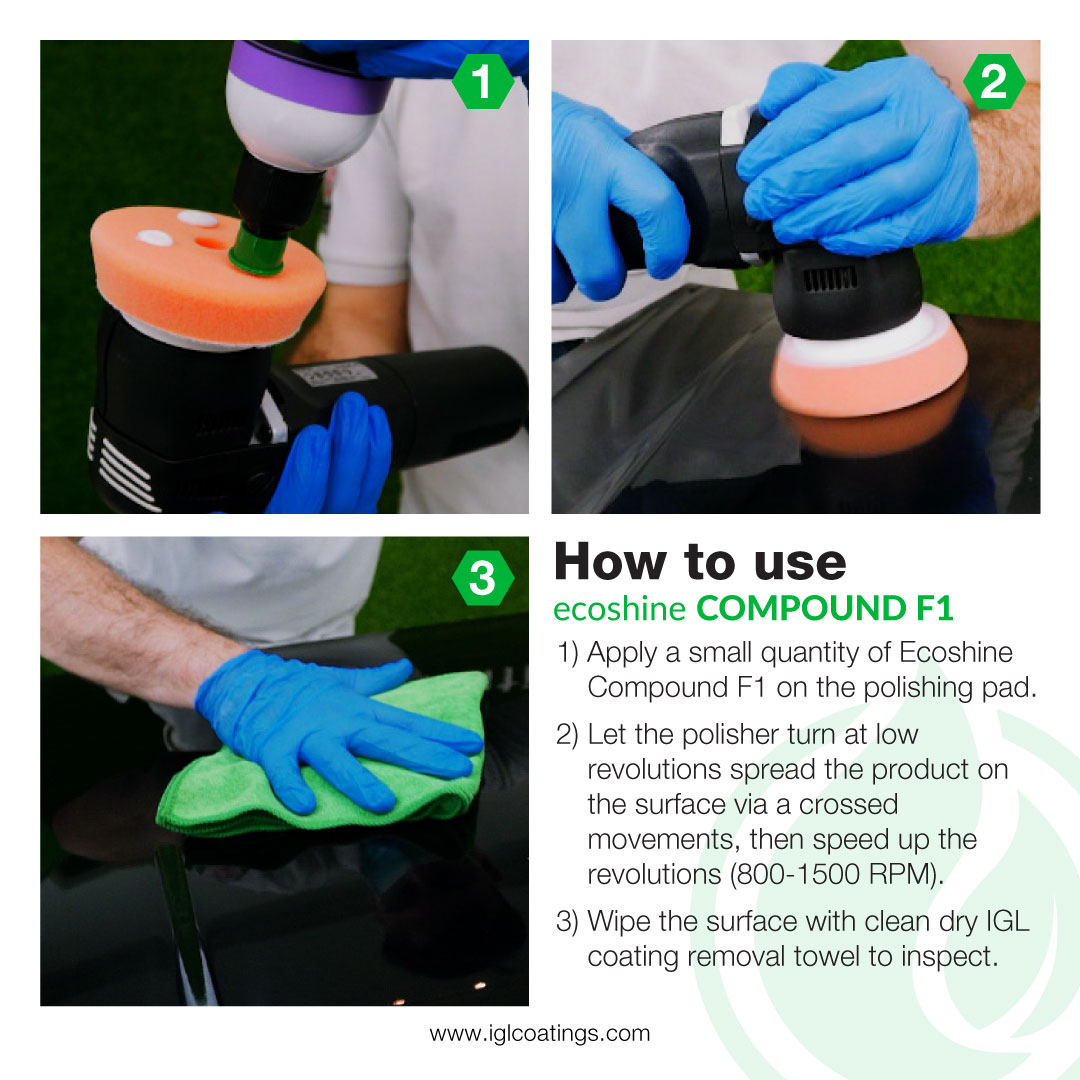 1

2

3

How to use
ecoshine COMPOUND F1

1) Apply a small quantity of Ecoshine Compound F1 on the polishing pad.

2) Let the polisher turn at low revolutions spread the product on the surface via a crossed movements, then speed up the revolutions (800-1500 RPM).

3) Wipe the surface with clean dry IGL coating removal towel to inspect.

www.iglcoatings.com