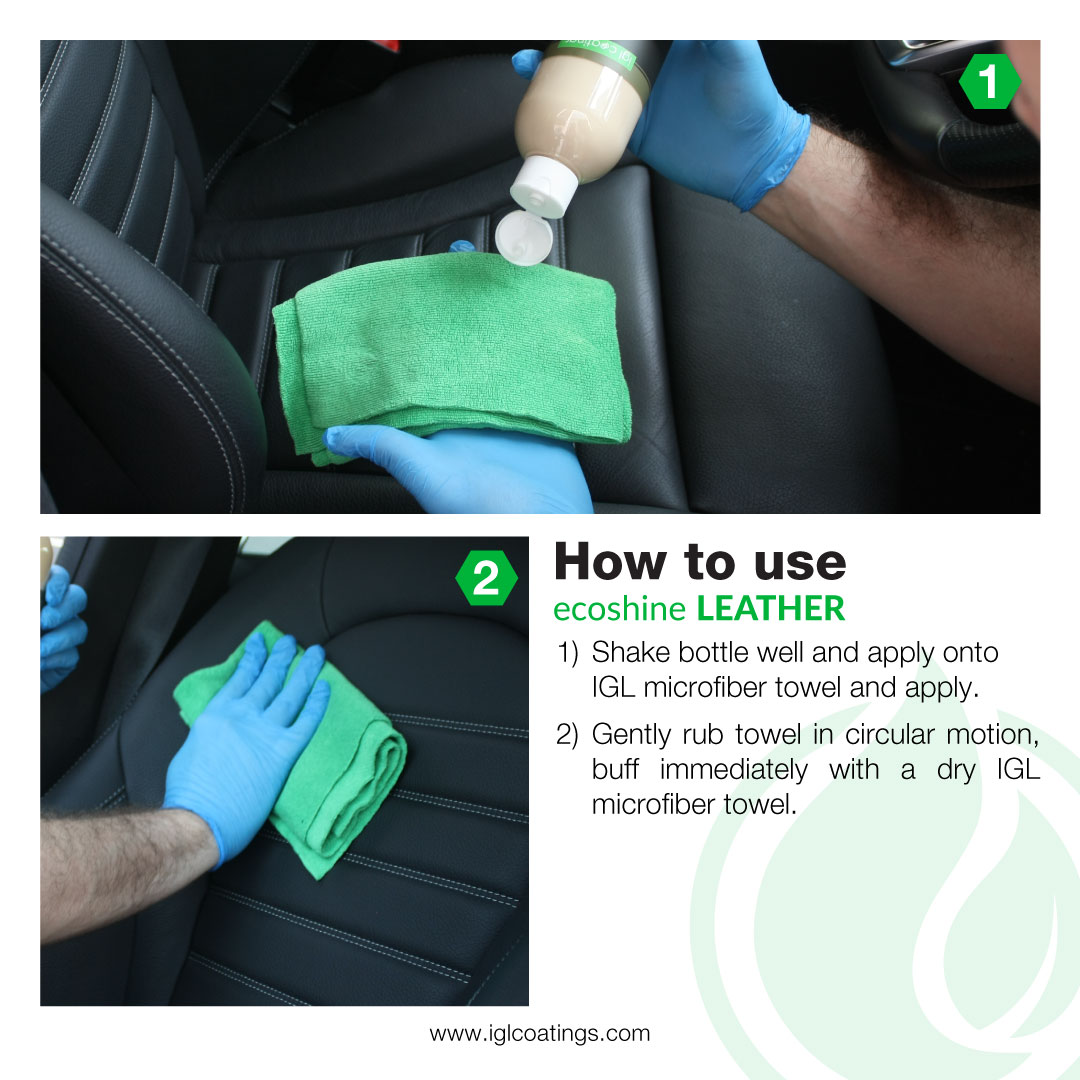 1

2

How to use
ecoshine LEATHER

1) Shake bottle well and apply onto IGL microfiber towel and apply.

2) Gently rub towel in circular motion, buff immediately with a dry IGL microfiber towel.

www.iglcoatings.com